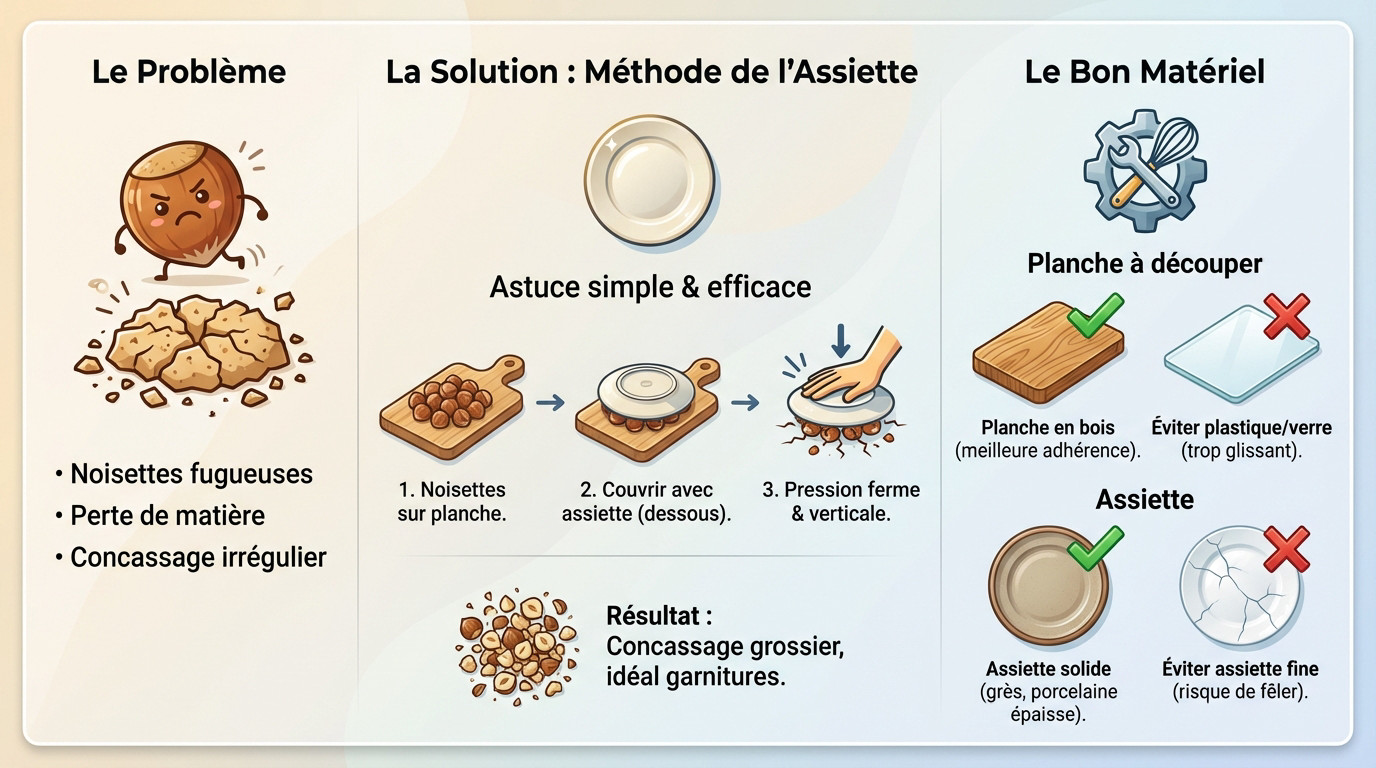 Le Problème

• Noisettes fugueuses
• Perte de matière
• Concassage irrégulier

La Solution : Méthode de l'Assiette

Astuce simple & efficace

1. Noisettes sur planche.

2. Couvrir avec assiette (dessous).

3. Pression ferme & verticale.

Résultat : Concassage grossier, idéal garnitures.

Le Bon Matériel

Planche à découper

Planche en bois (meilleure adhérence).

Éviter plastique/verre (trop glissant).

Assiette

Assiette solide (grès, porcelaine épaisse).

Éviter assiette fine (risque de fêler).