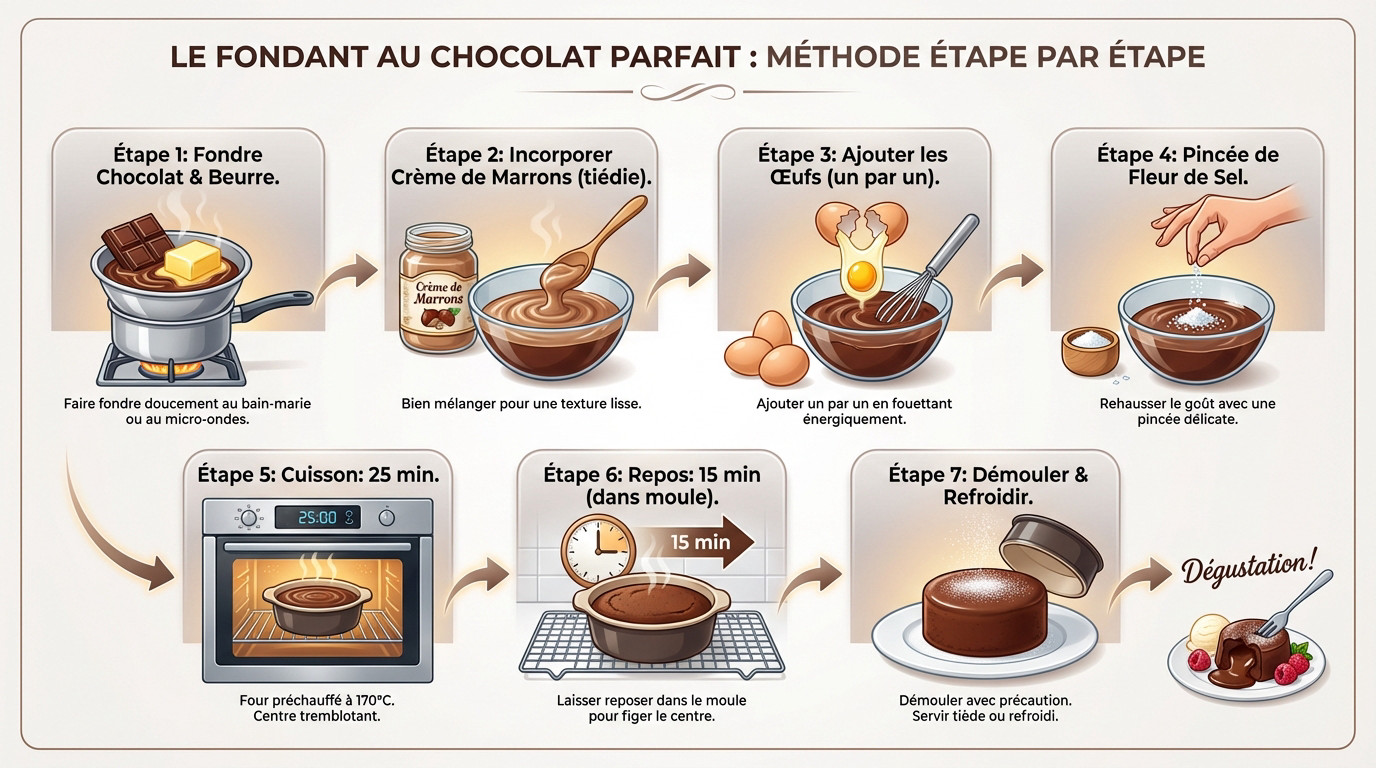 LE FONDANT AU CHOCOLAT PARFAIT : MÉTHODE ÉTAPE PAR ÉTAPE

Étape 1: Fondre Chocolat & Beurre.

Faire fondre doucement au bain-marie ou au micro-ondes.

Étape 2: Incorporer Crème de Marrons (tiédie).

Crème de Marrons

Bien mélanger pour une texture lisse.

Étape 3: Ajouter les Œufs (un par un).

Ajouter un par un en fouettant énergiquement.

Étape 4: Pincée de Fleur de Sel.

Rehausser le goût avec une pincée délicate.

Étape 5: Cuisson: 25 min.

25:00

Four préchauffé à 170°C. Centre tremblotant.

Étape 6: Repos: 15 min (dans moule).

15 min

Laisser reposer dans le moule pour figer le centre.

Étape 7: Démouler & Refroidir.

Démouler avec précaution. Servir tiède ou refroidi.

Dégustation!