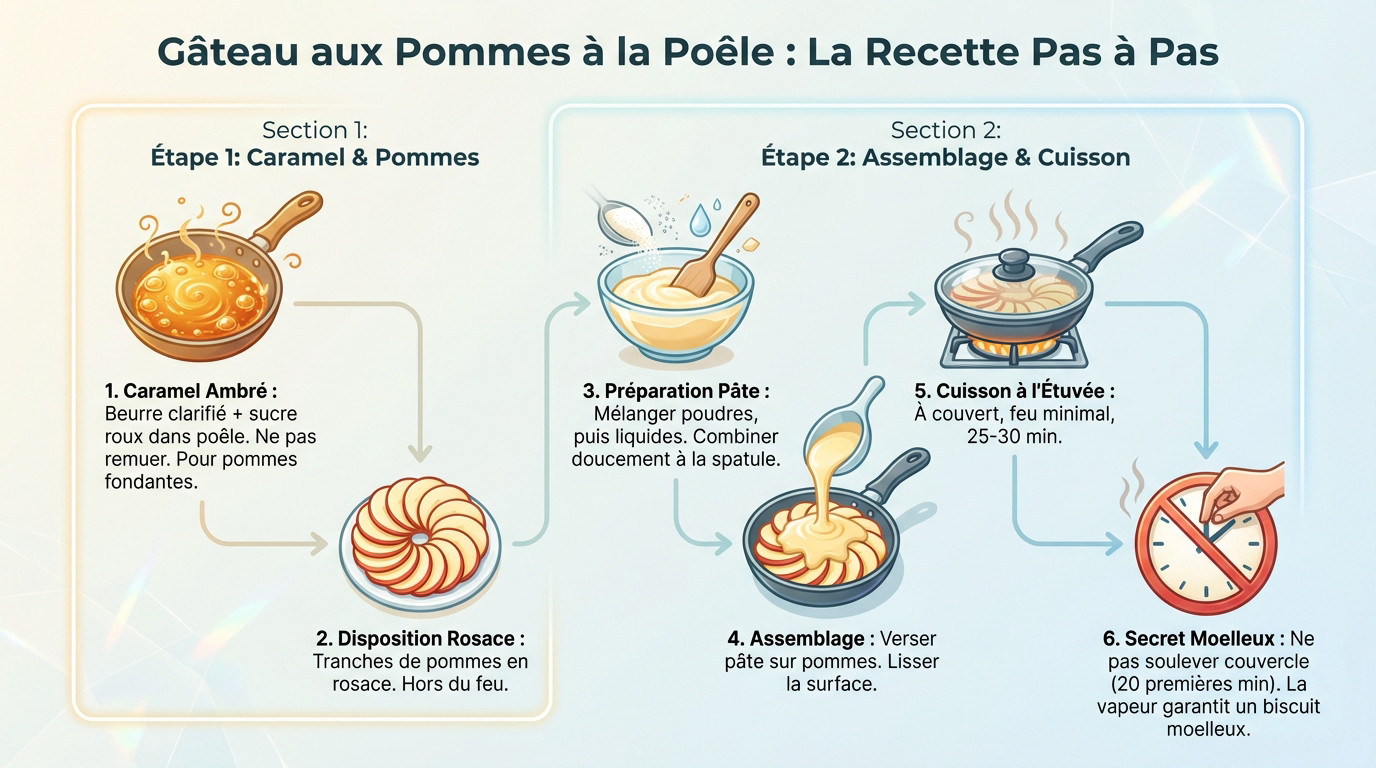 Gâteau aux Pommes à la Poêle : La Recette Pas à Pas

Section 1:
Étape 1: Caramel & Pommes

1. Caramel Ambré : Beurre clarifié + sucre roux dans poêle. Ne pas remuer. Pour pommes fondantes.

2. Disposition Rosace : Tranches de pommes en rosace. Hors du feu.

Section 2:
Étape 2: Assemblage & Cuisson

3. Préparation Pâte : Mélanger poudres, puis liquides. Combiner doucement à la spatule.

4. Assemblage : Verser pâte sur pommes. Lisser la surface.

5. Cuisson à l'Étuvée : À couvert, feu minimal, 25-30 min.

6. Secret Moelleux : Ne pas soulever couvercle (20 premières min). La vapeur garantit un biscuit moelleux.