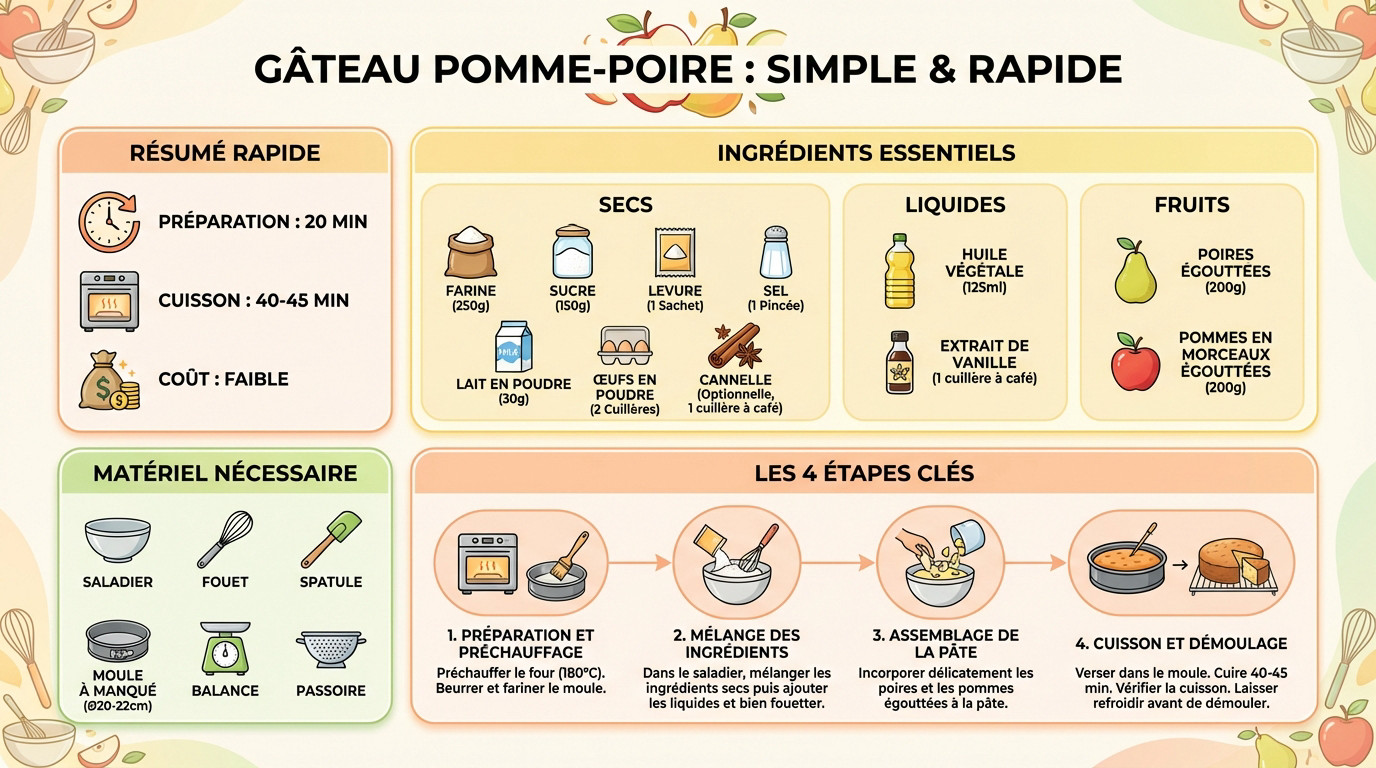 GÂTEAU POMME-POIRE : SIMPLE & RAPIDE

RÉSUMÉ RAPIDE

PRÉPARATION : 20 MIN

CUISSON : 40-45 MIN

COÛT : FAIBLE

INGRÉDIENTS ESSENTIELS

SECS

FARINE (250g)

SUCRE (150g)

LEVURE (1 Sachet)

SEL (1 Pincée)

LAIT EN POUDRE (30g)

ŒUFS EN POUDRE (2 Cuillères)

CANNELLE (Optionnelle, 1 cuillère à café)

LIQUIDES

HUILE VÉGÉTALE (125ml)

EXTRAIT DE VANILLE (1 cuillère à café)

FRUITS

POIRES ÉGOUTTÉES (200g)

POMMES EN MORCEAUX ÉGOUTTÉES (200g)

MATÉRIEL NÉCESSAIRE

SALADIER

FOUET

SPATULE

MOULE À MANQUÉ (Ø20-22cm)

BALANCE

PASSOIRE

LES 4 ÉTAPES CLÉS

1. PRÉPARATION ET PRÉCHAUFFAGE
Préchauffer le four (180°C). Beurrer et fariner le moule.

2. MÉLANGE DES INGRÉDIENTS
Dans le saladier, mélanger les ingrédients secs puis ajouter les liquides et bien fouetter.

3. ASSEMBLAGE DE LA PÂTE
Incorporer délicatement les poires et les pommes égouttées à la pâte.

4. CUISSON ET DÉMOULAGE
Verser dans le moule. Cuire 40-45 min. Vérifier la cuisson. Laisser refroidir avant de démouler.