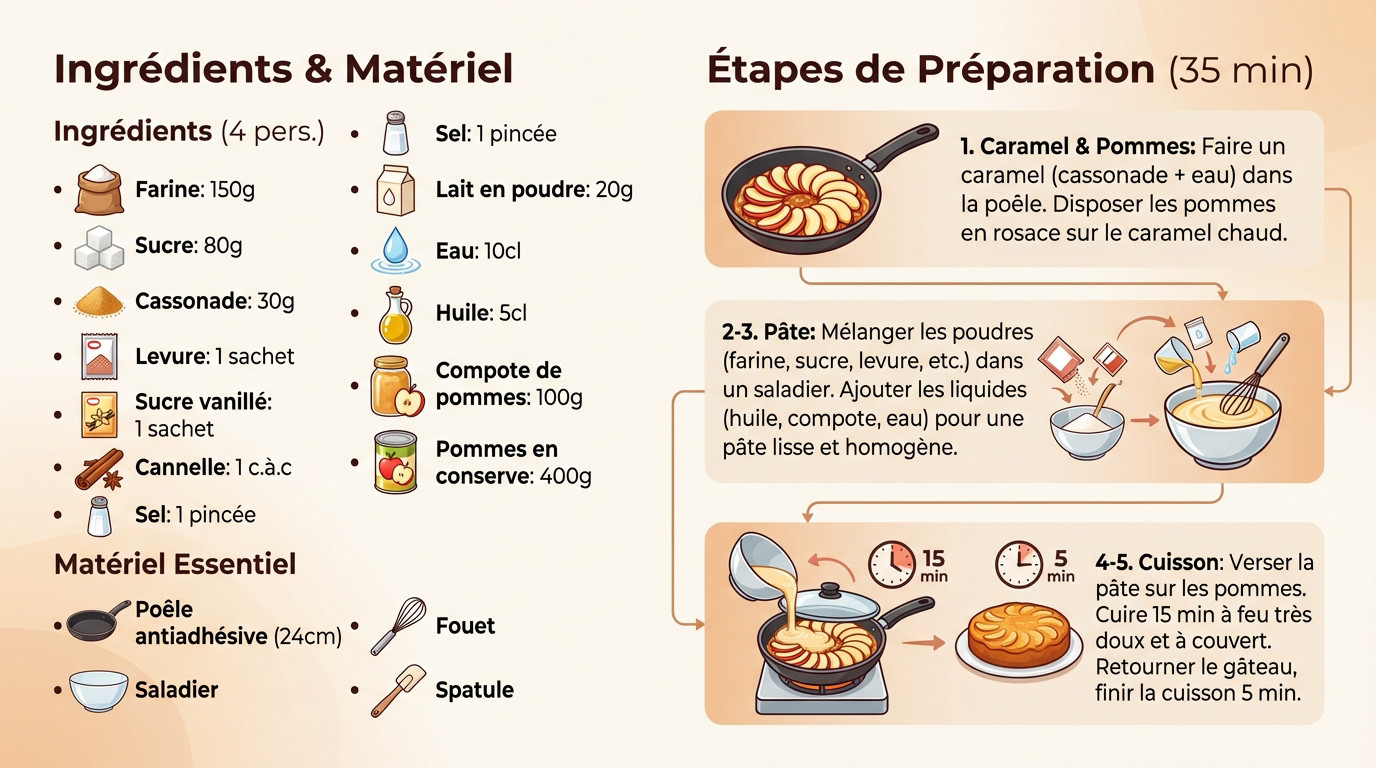 Ingrédients & Matériel

Ingrédients (4 pers.)

- Farine: 150g
- Sucre: 80g
- Cassonade: 30g
- Levure: 1 sachet
- Sucre vanillé: 1 sachet
- Cannelle: 1 c.à.c
- Sel: 1 pincée

- Sel: 1 pincée
- Lait en poudre: 20g
- Eau: 10cl
- Huile: 5cl
- Compote de pommes: 100g
- Pommes en conserve: 400g

Matériel Essentiel

- Poêle antiadhésive (24cm)
- Saladier

- Fouet
- Spatule

Étapes de Préparation (35 min)

1. Caramel & Pommes: Faire un caramel (cassonade + eau) dans la poêle. Disposer les pommes en rosace sur le caramel chaud.

2-3. Pâte: Mélanger les poudres (farine, sucre, levure, etc.) dans un saladier. Ajouter les liquides (huile, compote, eau) pour une pâte lisse et homogène.

15 min

5 min

4-5. Cuisson: Verser la pâte sur les pommes. Cuire 15 min à feu très doux et à couvert. Retourner le gâteau, finir la cuisson 5 min.