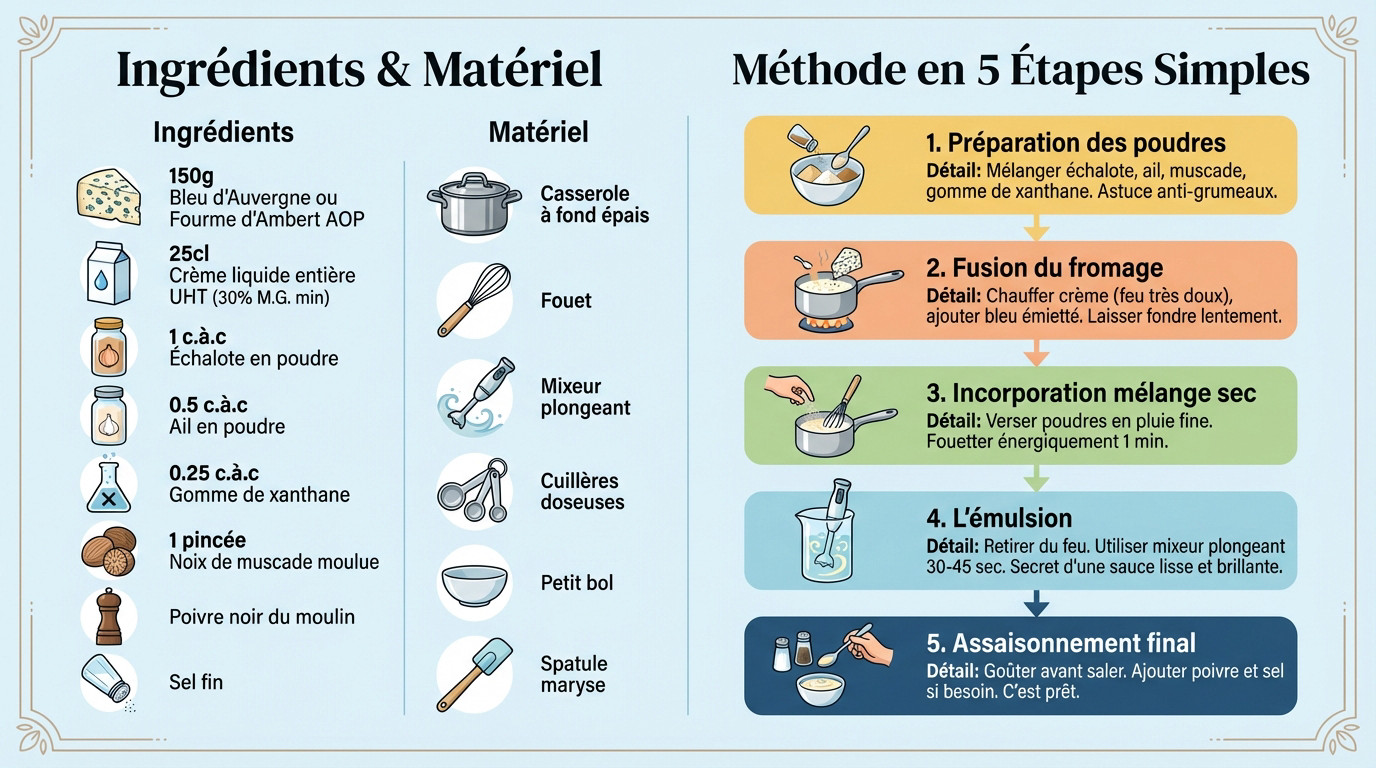 Ingrédients & Matériel

Ingrédients

150g
Bleu d'Auvergne ou Fourme d'Ambert AOP

25cl
Crème liquide entière UHT (30% M.G. min)

1 c.à.c
Échalote en poudre

0.5 c.à.c
Ail en poudre

0.25 c.à.c
Gomme de xanthane

1 pincée
Noix de muscade moulue

Poivre noir du moulin

Sel fin

Matériel

Casserole à fond épais

Fouet

Mixeur plongeant

Cuillères doseuses

Petit bol

Spatule maryse

Méthode en 5 Étapes Simples

1. Préparation des poudres
Détail: Mélanger échalote, ail, muscade, gomme de xanthane. Astuce anti-grumeaux.

2. Fusion du fromage
Détail: Chauffer crème (feu très doux), ajouter bleu émietté. Laisser fondre lentement.

3. Incorporation mélange sec
Détail: Verser poudres en pluie fine. Fouetter énergiquement 1 min.

4. L'émulsion
Détail: Retirer du feu. Utiliser mixeur plongeant 30-45 sec. Secret d'une sauce lisse et brillante.

5. Assaisonnement final
Détail: Goûter avant saler. Ajouter poivre et sel si besoin. C'est prêt.