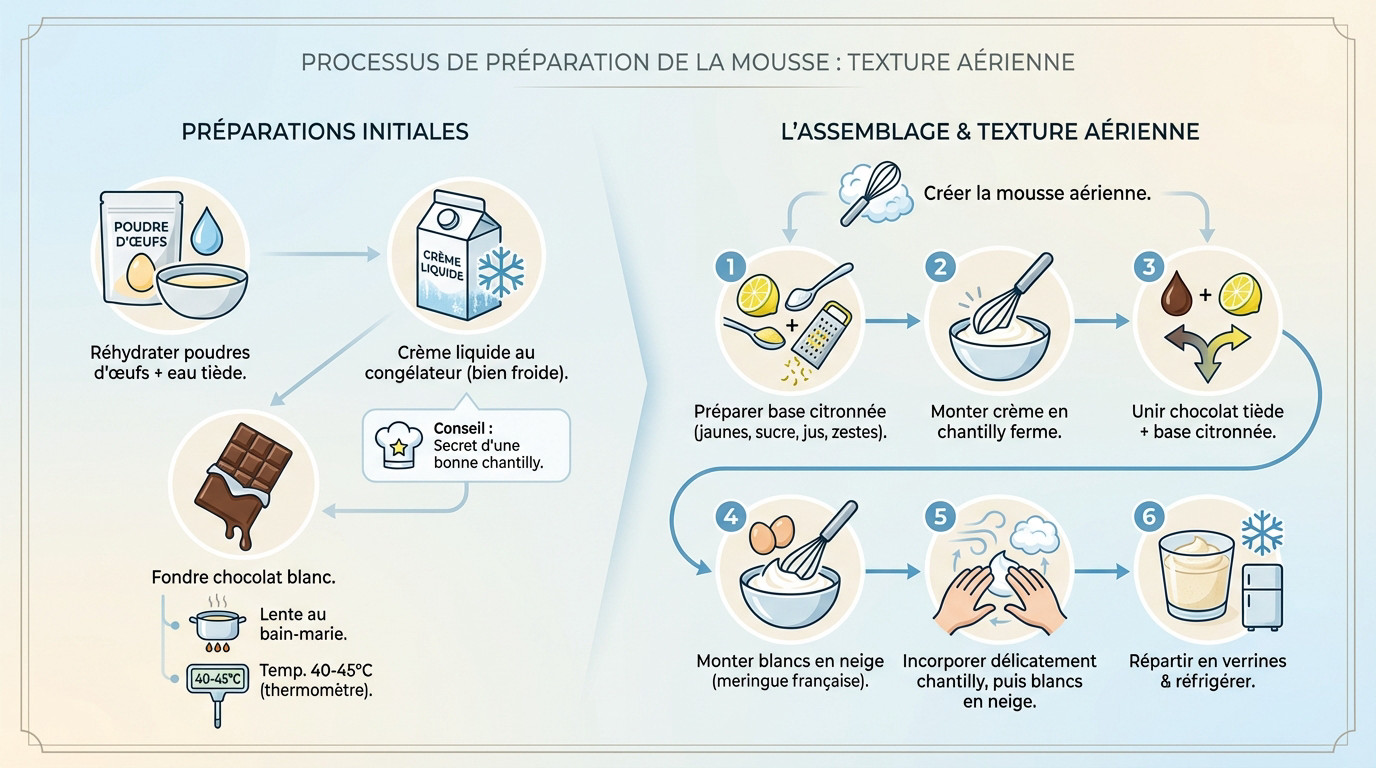 PROCESSUS DE PRÉPARATION DE LA MOUSSE : TEXTURE AÉRIENNE

PRÉPARATIONS INITIALES

POUDRE D'ŒUFS

Réhydrater poudres d'œufs + eau tiède.

CRÈME LIQUIDE

Crème liquide au congélateur (bien froide).

Conseil : Secret d'une bonne chantilly.

Fondre chocolat blanc.

Lente au bain-marie.

40-45°C

Temp. 40-45°C (thermomètre).

L'ASSEMBLAGE & TEXTURE AÉRIENNE

Créer la mousse aérienne.

1

Préparer base citronnée (jaunes, sucre, jus, zestes).

2

Monter crème en chantilly ferme.

3

Unir chocolat tiède + base citronnée.

4

Monter blancs en neige (meringue française).

5

Incorporer délicatement chantilly, puis blancs en neige.

6

Répartir en verrines & réfrigérer.