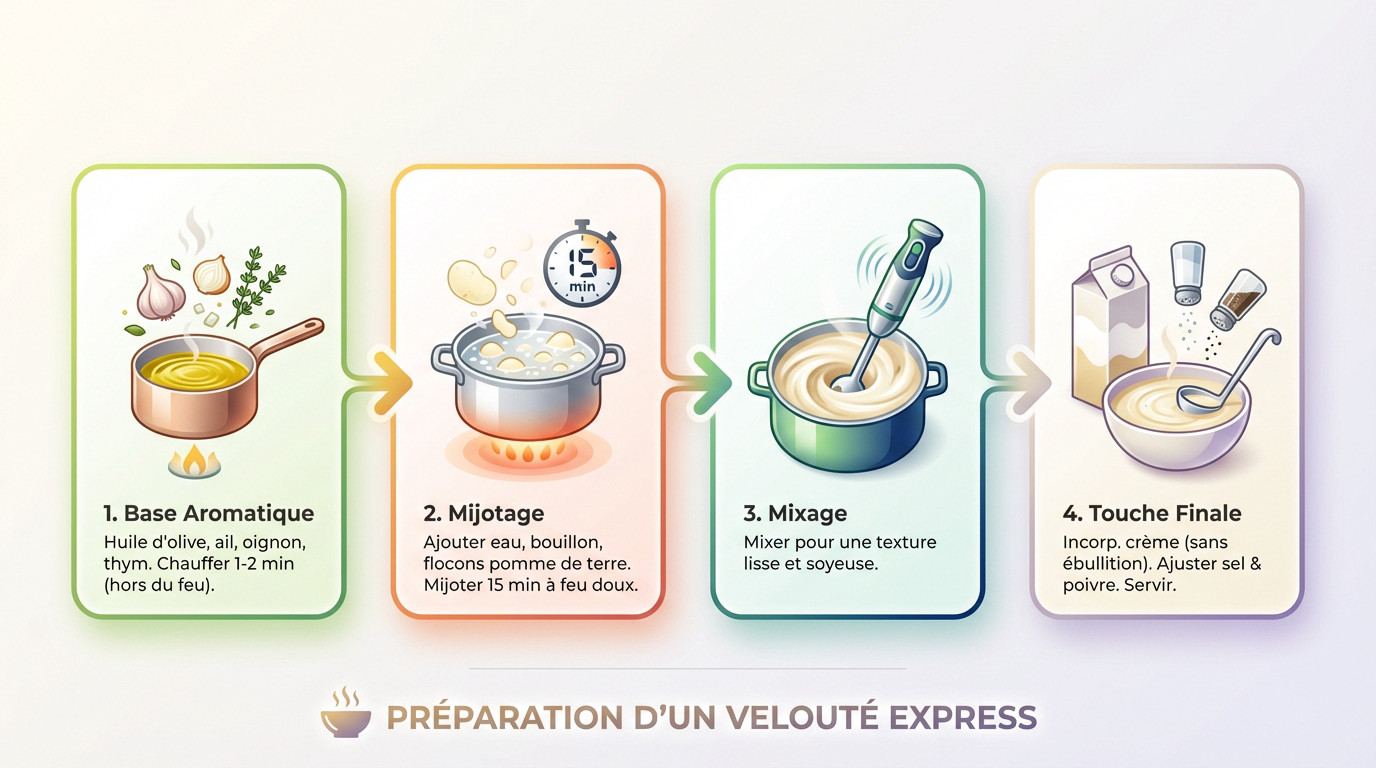 15
min

1. Base Aromatique
Huile d'olive, ail, oignon, thym. Chauffer 1-2 min (hors du feu).

2. Mijotage
Ajouter eau, bouillon, flocons pomme de terre. Mijoter 15 min à feu doux.

3. Mixage
Mixer pour une texture lisse et soyeuse.

4. Touche Finale
Incorp. crème (sans ébullition). Ajuster sel & poivre. Servir.

PRÉPARATION D'UN VELOUTÉ EXPRESS