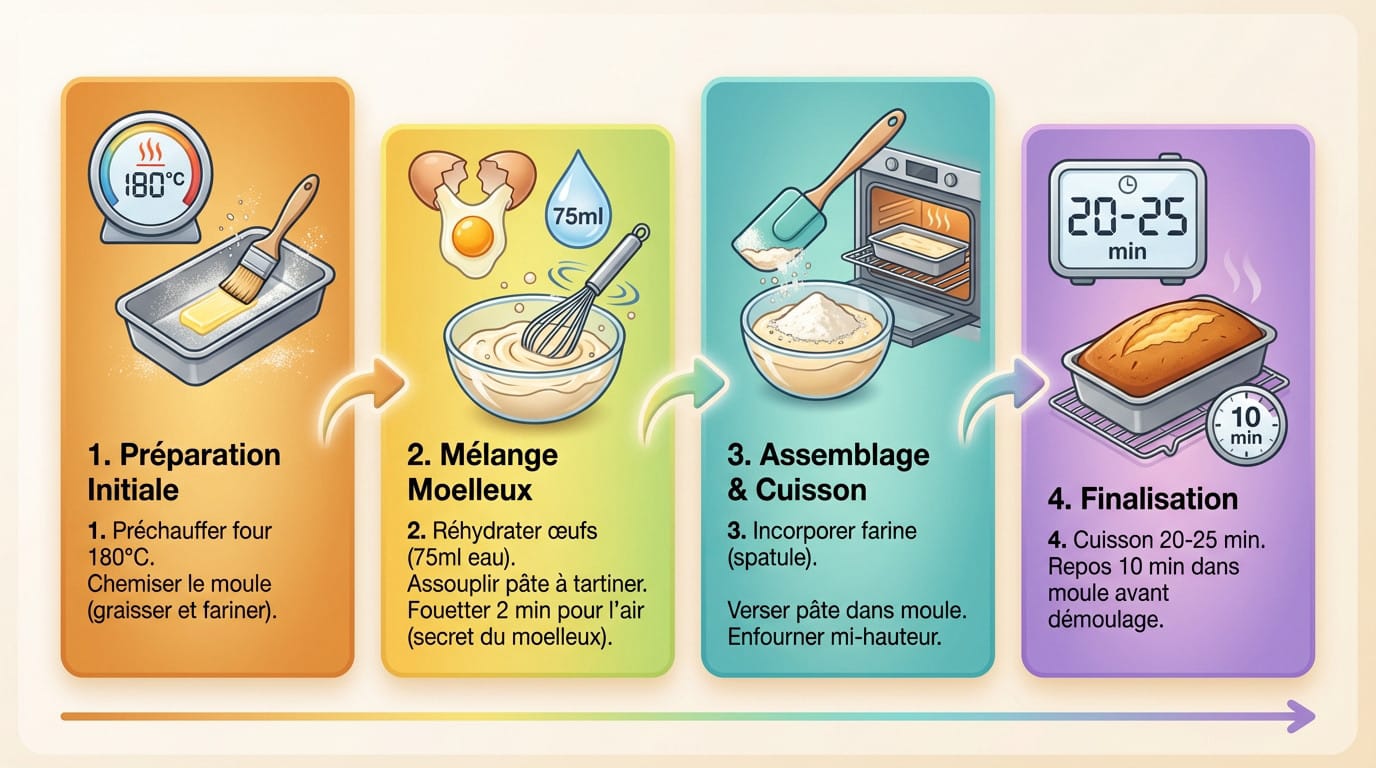 180°C

1. Préparation Initiale

1. Préchauffer four 180°C.
Chemiser le moule (graisser et fariner).

75ml

2. Mélange Moelleux

2. Réhydrater œufs (75ml eau).
Assouplir pâte à tartiner.
Fouetter 2 min pour l'air (secret du moelleux).

3. Assemblage & Cuisson

3. Incorporer farine (spatule).

Verser pâte dans moule.
Enfourner mi-hauteur.

20-25 min

10 min

4. Finalisation

4. Cuisson 20-25 min.
Repos 10 min dans moule avant démoulage.