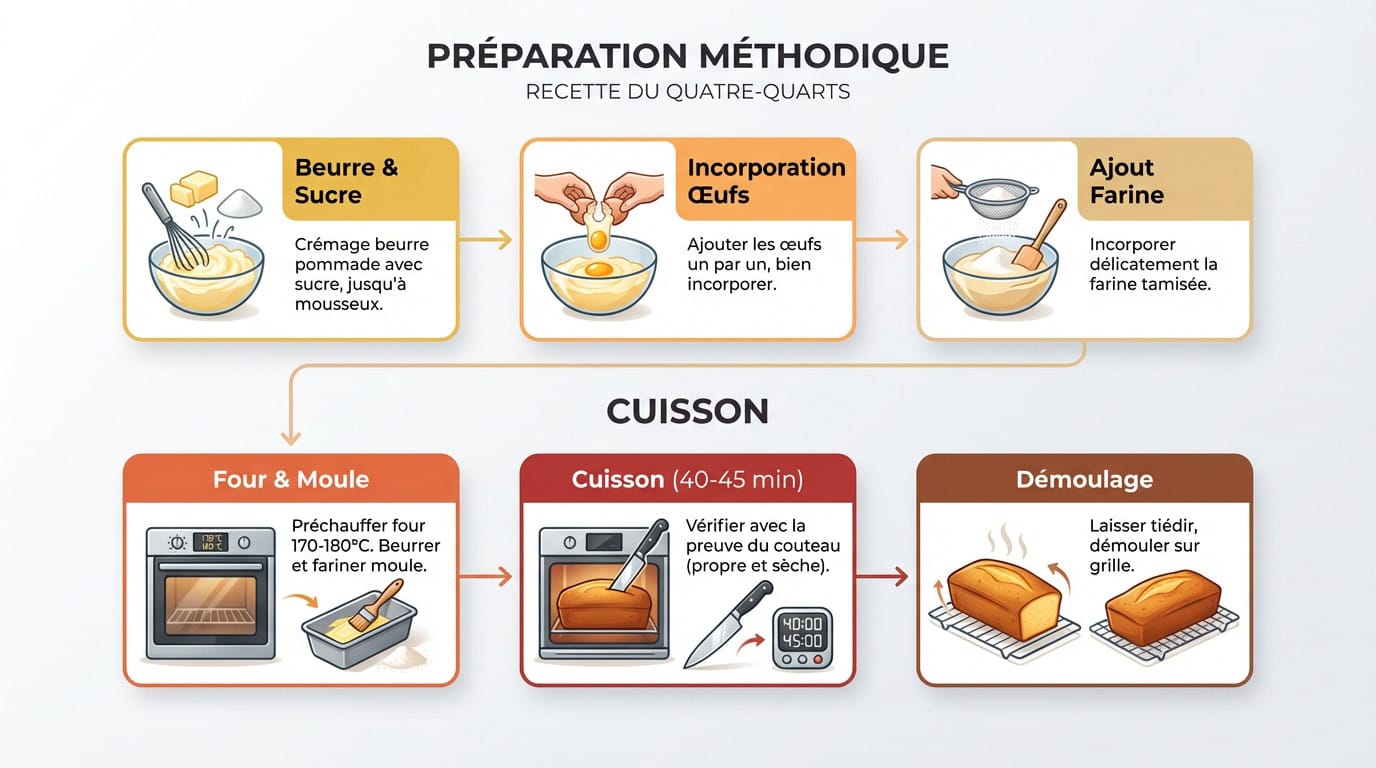 PRÉPARATION MÉTHODIQUE
RECETTE DU QUATRE-QUARTS

Beurre & Sucre
Crémage beurre pommade avec sucre, jusqu'à mousseux.

Incorporation Œufs
Ajouter les œufs un par un, bien incorporer.

Ajout Farine
Incorporer délicatement la farine tamisée.

CUISSON

Four & Moule
170°C
180°C
Préchauffer four 170-180°C. Beurrer et fariner moule.

Cuisson (40-45 min)
Vérifier avec la preuve du couteau (propre et sèche).
40:00
45:00

Démoulage
Laisser tiédir, démouler sur grille.