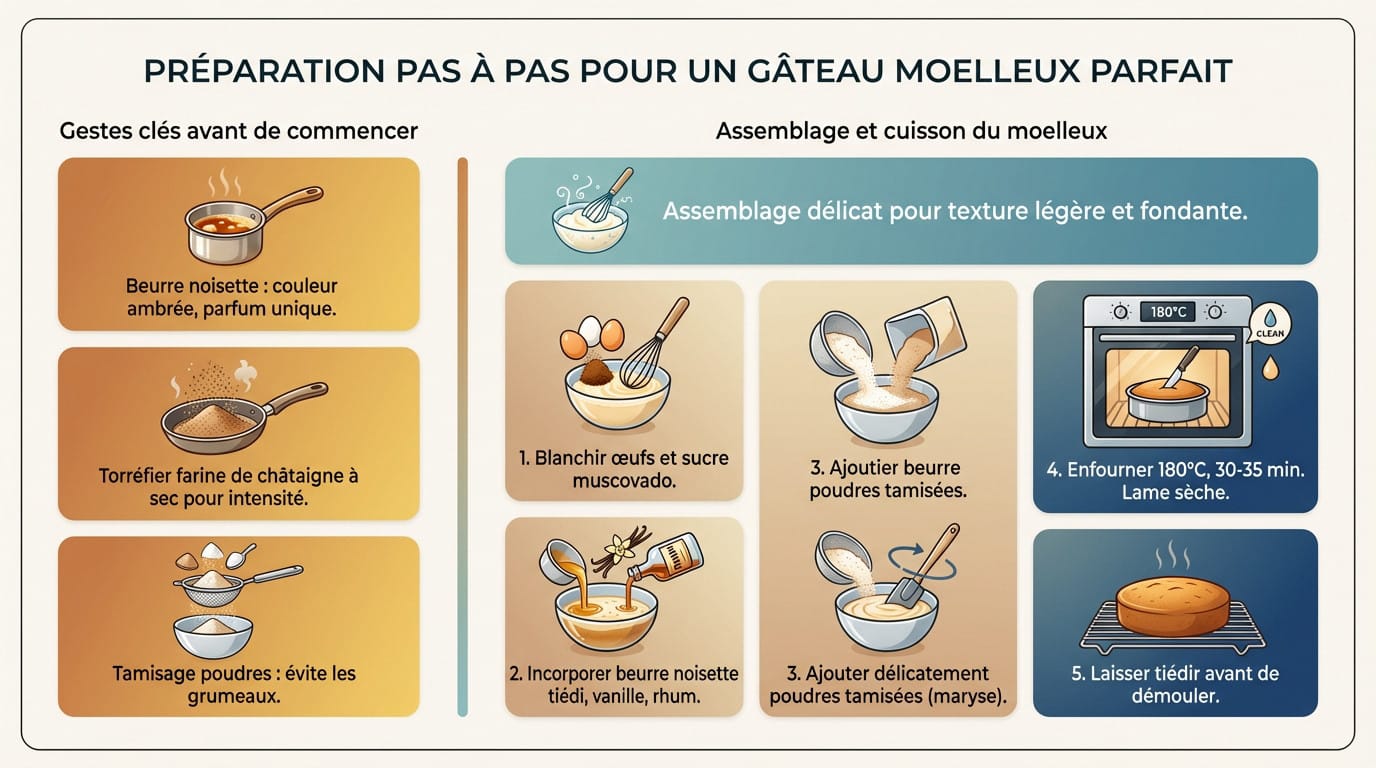 PRÉPARATION PAS À PAS POUR UN GÂTEAU MOELLEUX PARFAIT

Gestes clés avant de commencer

Beurre noisette : couleur ambrée, parfum unique.

Torréfier farine de châtaigne à sec pour intensité.

Tamisage poudres : évite les grumeaux.

Assemblage et cuisson du moelleux

Assemblage délicat pour texture légère et fondante.

1. Blanchir œufs et sucre muscovado.

2. Incorporer beurre noisette tiédi, vanille, rhum.

3. Ajoutier beurre poudres tamisées.

3. Ajouter délicatement poudres tamisées (maryse).

180°C

CLEAN

4. Enfourner 180°C, 30-35 min. Lame sèche.

5. Laisser tiédir avant de démouler.