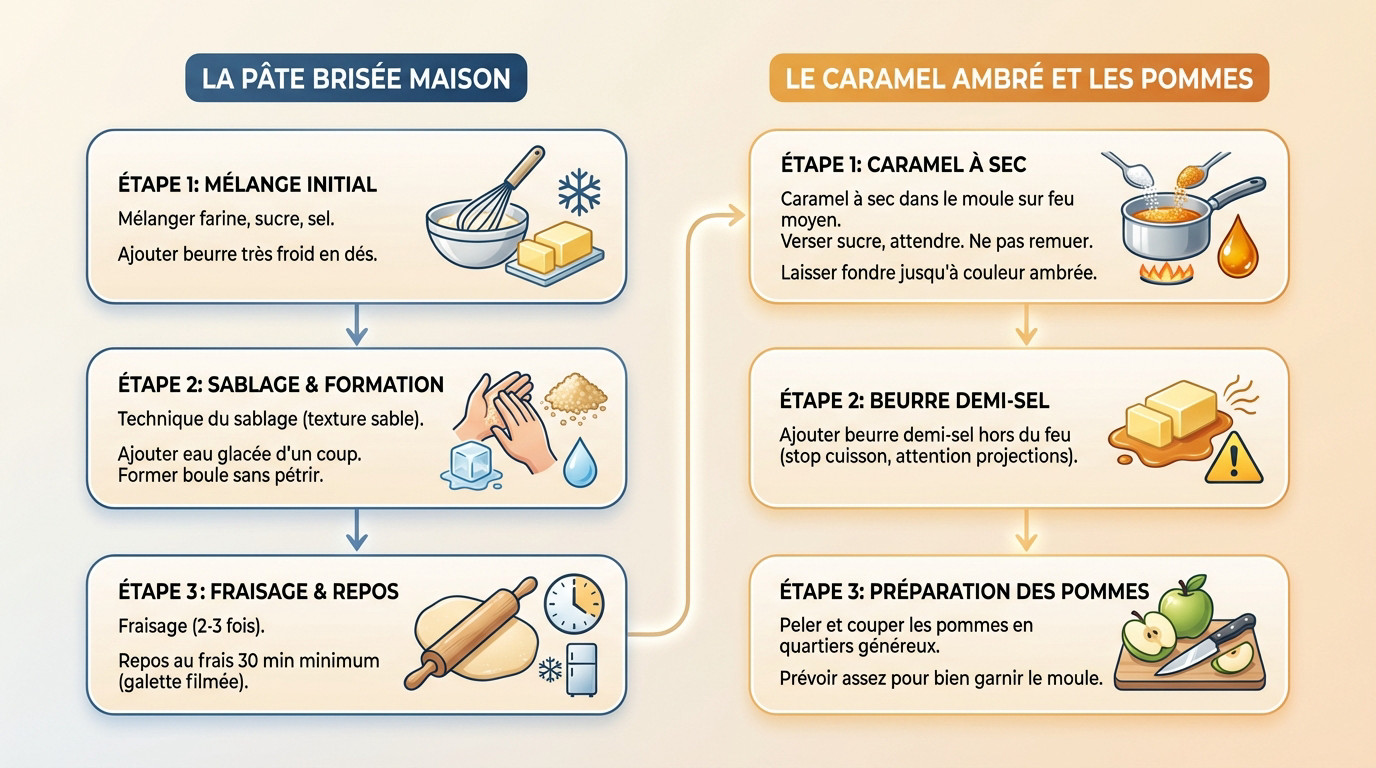 LA PÂTE BRISÉE MAISON

ÉTAPE 1: MÉLANGE INITIAL
Mélanger farine, sucre, sel.
Ajouter beurre très froid en dés.

ÉTAPE 2: SABLAGE & FORMATION
Technique du sablage (texture sable).
Ajouter eau glacée d'un coup. Former boule sans pétrir.

ÉTAPE 3: FRAISAGE & REPOS
Fraisage (2-3 fois).
Repos au frais 30 min minimum (galette filmée).

LE CARAMEL AMBRÉ ET LES POMMES

ÉTAPE 1: CARAMEL À SEC
Caramel à sec dans le moule sur feu moyen.
Verser sucre, attendre. Ne pas remuer.
Laisser fondre jusqu'à couleur ambrée.

ÉTAPE 2: BEURRE DEMI-SEL
Ajouter beurre demi-sel hors du feu (stop cuisson, attention projections).

ÉTAPE 3: PRÉPARATION DES POMMES
Peler et couper les pommes en quartiers généreux.
Prévoir assez pour bien garnir le moule.