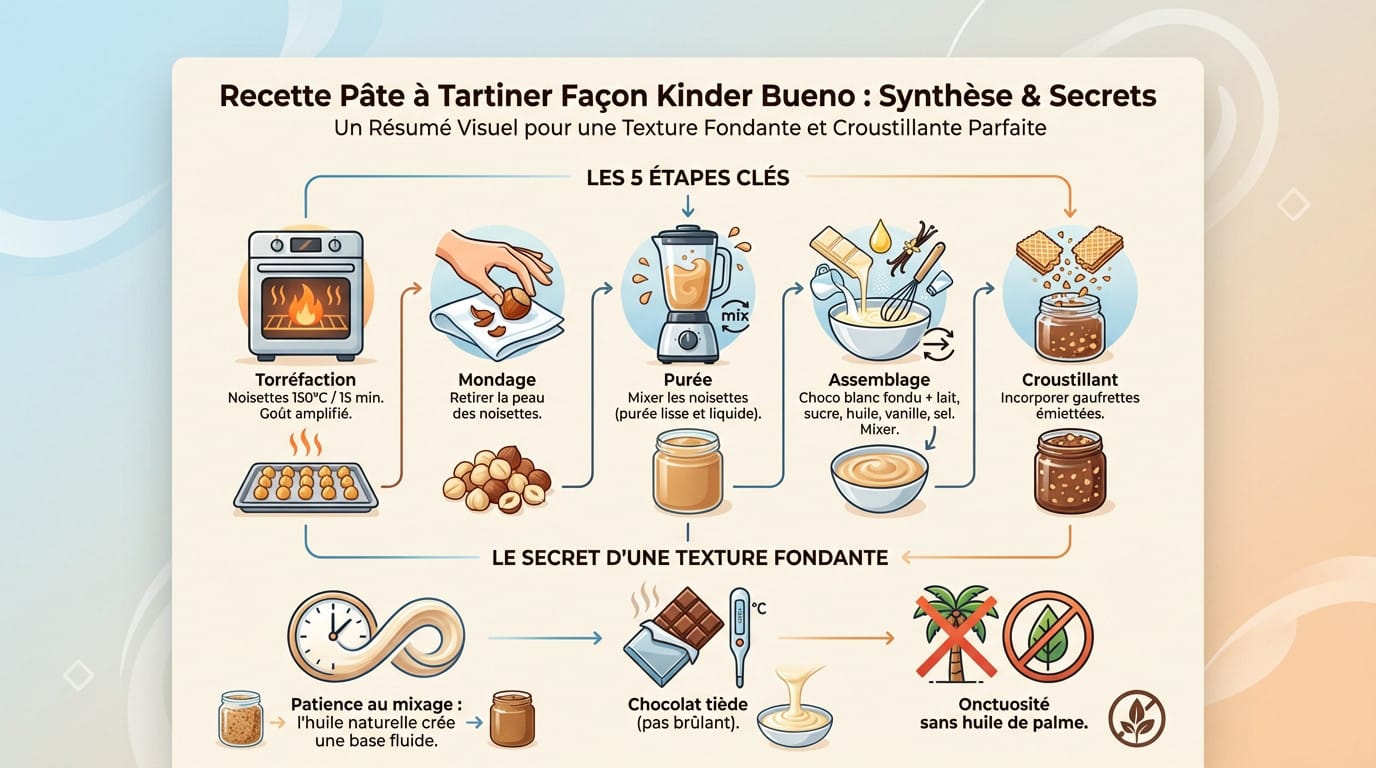 Recette Pâte à Tartiner Façon Kinder Bueno : Synthèse & Secrets

Un Résumé Visuel pour une Texture Fondante et Croustillante Parfaite

LES 5 ÉTAPES CLÉS

Torréfaction
Noisettes 150°C / 15 min. Goût amplifié.

Mondage
Retirer la peau des noisettes.

mix

Purée
Mixer les noisettes (purée lisse et liquide).

Assemblage
Choco blanc fondu + lait, sucre, huile, vanille, sel. Mixer.

Croustillant
Incorporer gaufrettes émiettées.

LE SECRET D'UNE TEXTURE FONDANTE

Patience au mixage : l'huile naturelle crée une base fluide.

°C

Chocolat tiède (pas brûlant).

Onctuosité sans huile de palme.