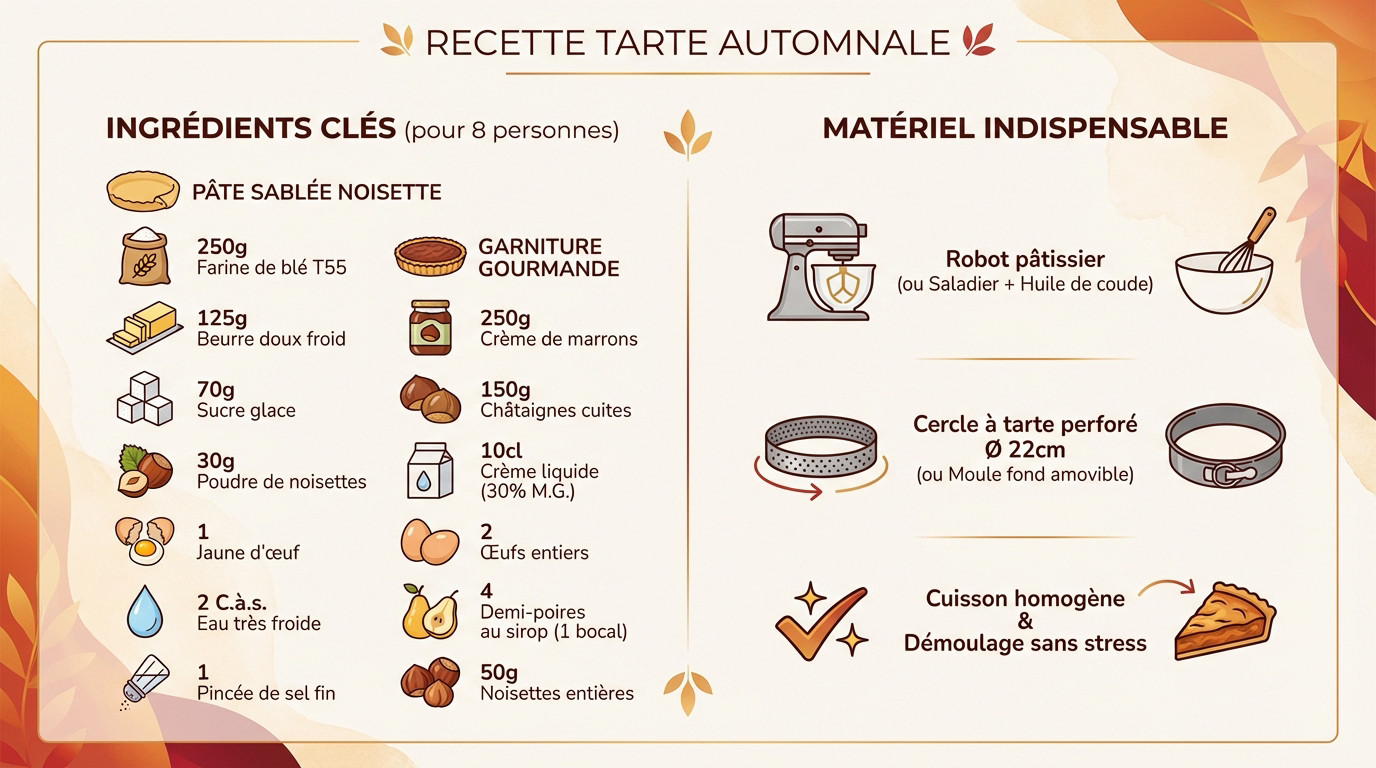 RECETTE TARTE AUTOMNALE

INGRÉDIENTS CLÉS (pour 8 personnes)

PÂTE SABLÉE NOISETTE

250g
Farine de blé T55

125g
Beurre doux froid

70g
Sucre glace

30g
Poudre de noisettes

1
Jaune d'œuf

2 C.à.s.
Eau très froide

1
Pincée de sel fin

GARNITURE GOURMANDE

250g
Crème de marrons

150g
Châtaignes cuites

10cl
Crème liquide (30% M.G.)

2
Œufs entiers

4
Demi-poires au sirop (1 bocal)

50g
Noisettes entières

MATÉRIEL INDISPENSABLE

Robot pâtissier
(ou Saladier + Huile de coude)

Cercle à tarte perforé
Ø 22cm
(ou Moule fond amovible)

Cuisson homogène
&
Démoulage sans stress