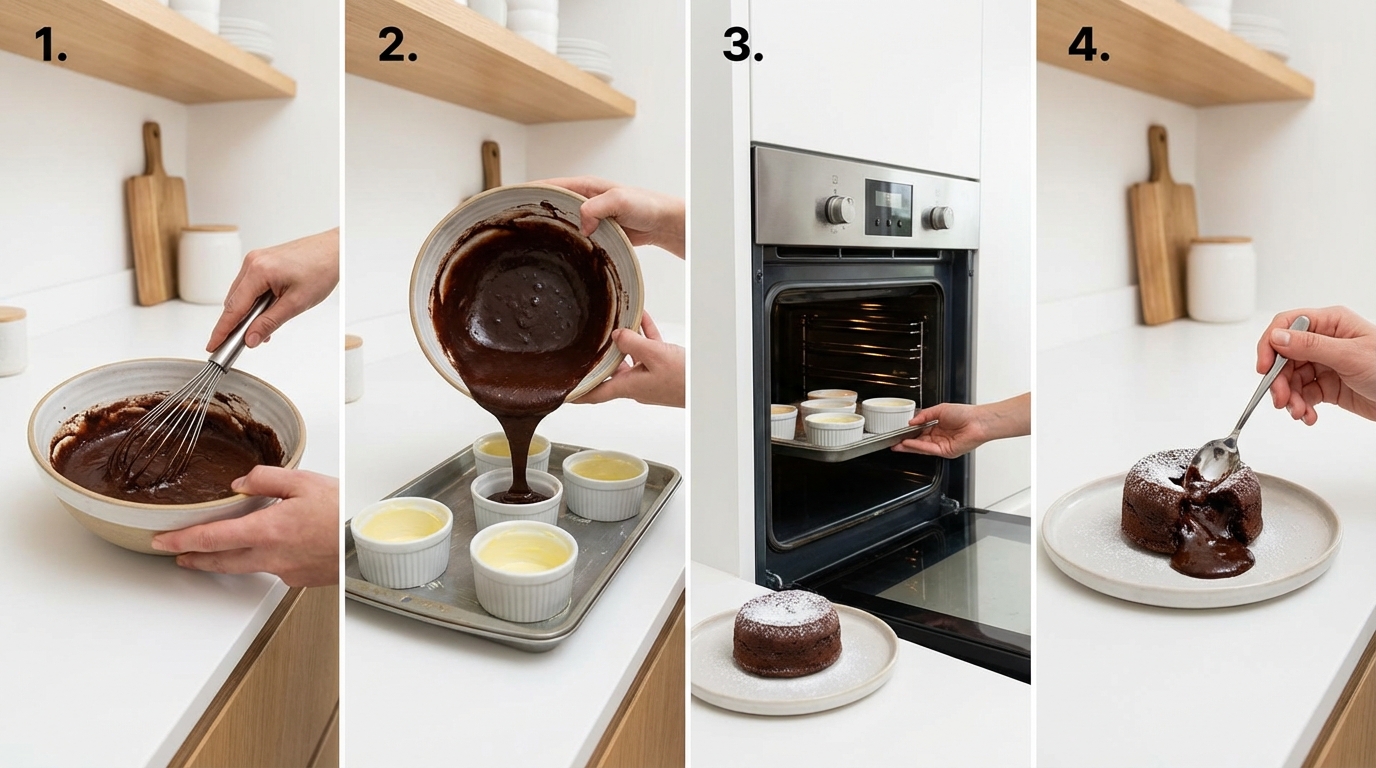 1.

2.

3.

4.