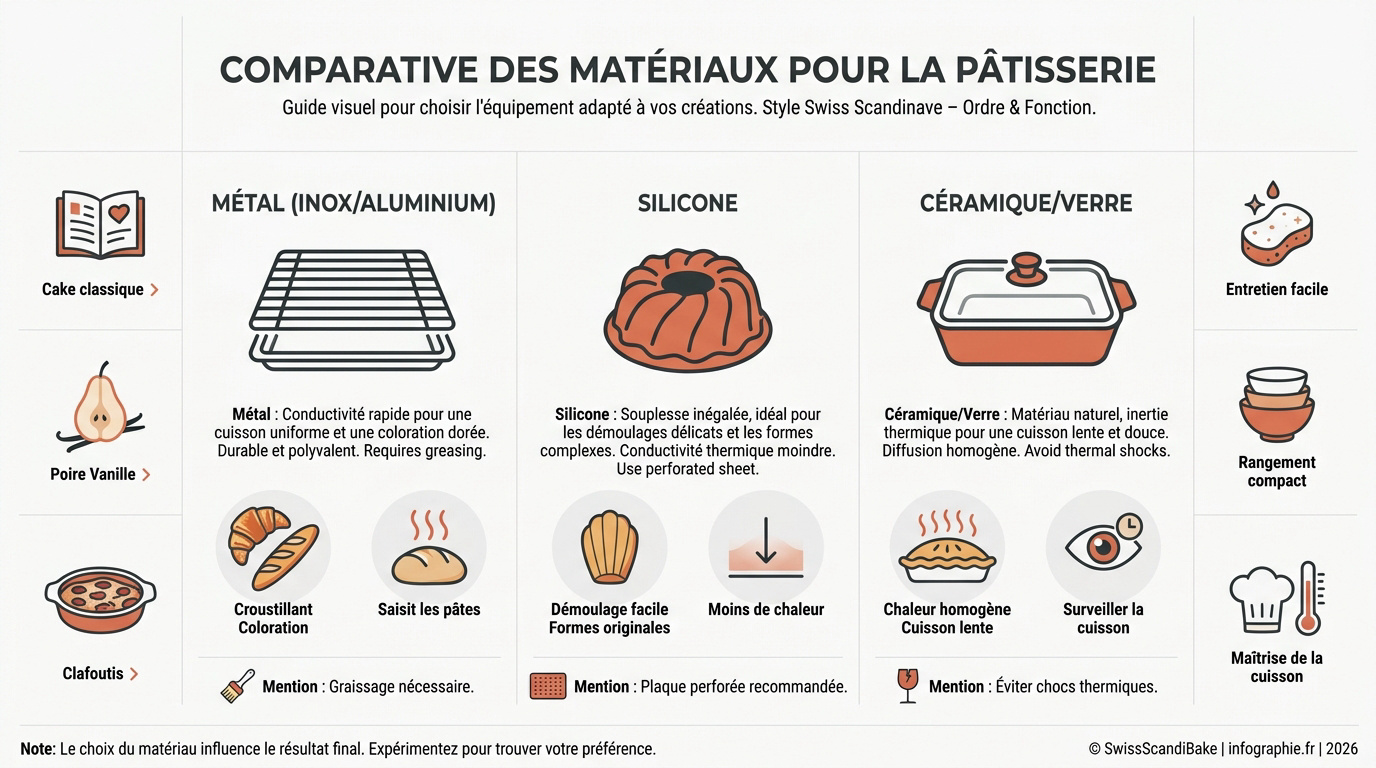 COMPARATIVE DES MATÉRIAUX POUR LA PÂTISSERIE

Guide visuel pour choisir l'équipement adapté à vos créations. Style Swiss Scandinave – Ordre & Fonction.

Cake classique >

Poire Vanille >

Clafoutis >

MÉTAL (INOX/ALUMINIUM)

Métal : Conductivité rapide pour une cuisson uniforme et une coloration dorée. Durable et polyvalent. Requires greasing.

Croustillant Coloration

Saisit les pâtes

Mention : Graissage nécessaire.

SILICONE

Silicone : Souplesse inégalée, idéal pour les démoulages délicats et les formes complexes. Conductivité thermique moindre. Use perforated sheet.

Démoulage facile Formes originales

Moins de chaleur

Mention : Plaque perforée recommandée.

CÉRAMIQUE/VERRE

Céramique/Verre : Matériau naturel, inertie thermique pour une cuisson lente et douce. Diffusion homogène. Avoid thermal shocks.

Chaleur homogène Cuisson lente

Surveiller la cuisson

Mention : Éviter chocs thermiques.

Entretien facile

Rangement compact

Maîtrise de la cuisson

Note: Le choix du matériau influence le résultat final. Expérimentez pour trouver votre préférence.

© SwissScandiBake | infographie.fr | 2026